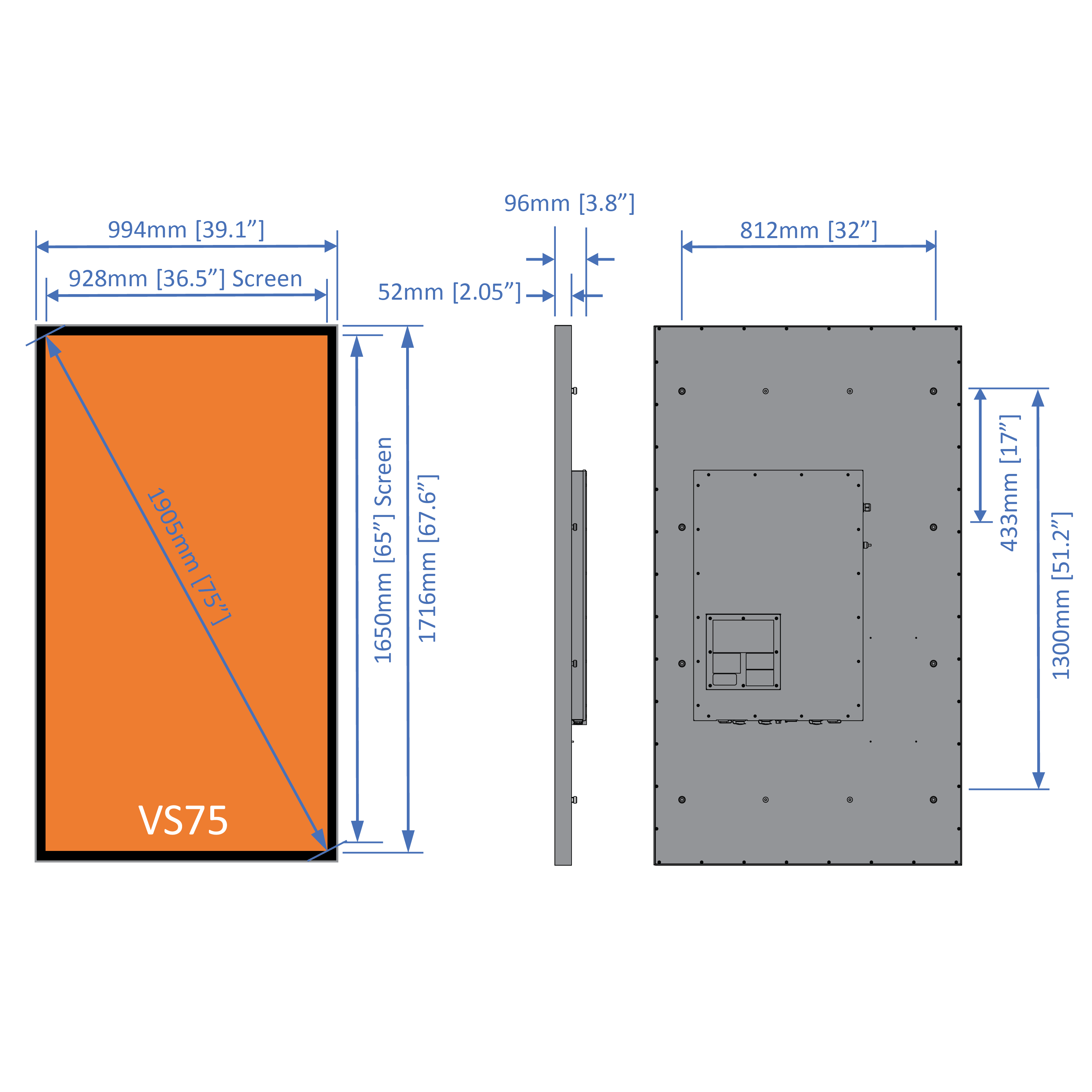 994mm [39.1”]

928mm [36.5”] Screen

1905mm [75”]

VS75

1650mm [65”] Screen

1716mm [67.6”]

96mm [3.8”]

52mm [2.05”]

812mm [32”]

433mm [17”]

1300mm [51.2”]