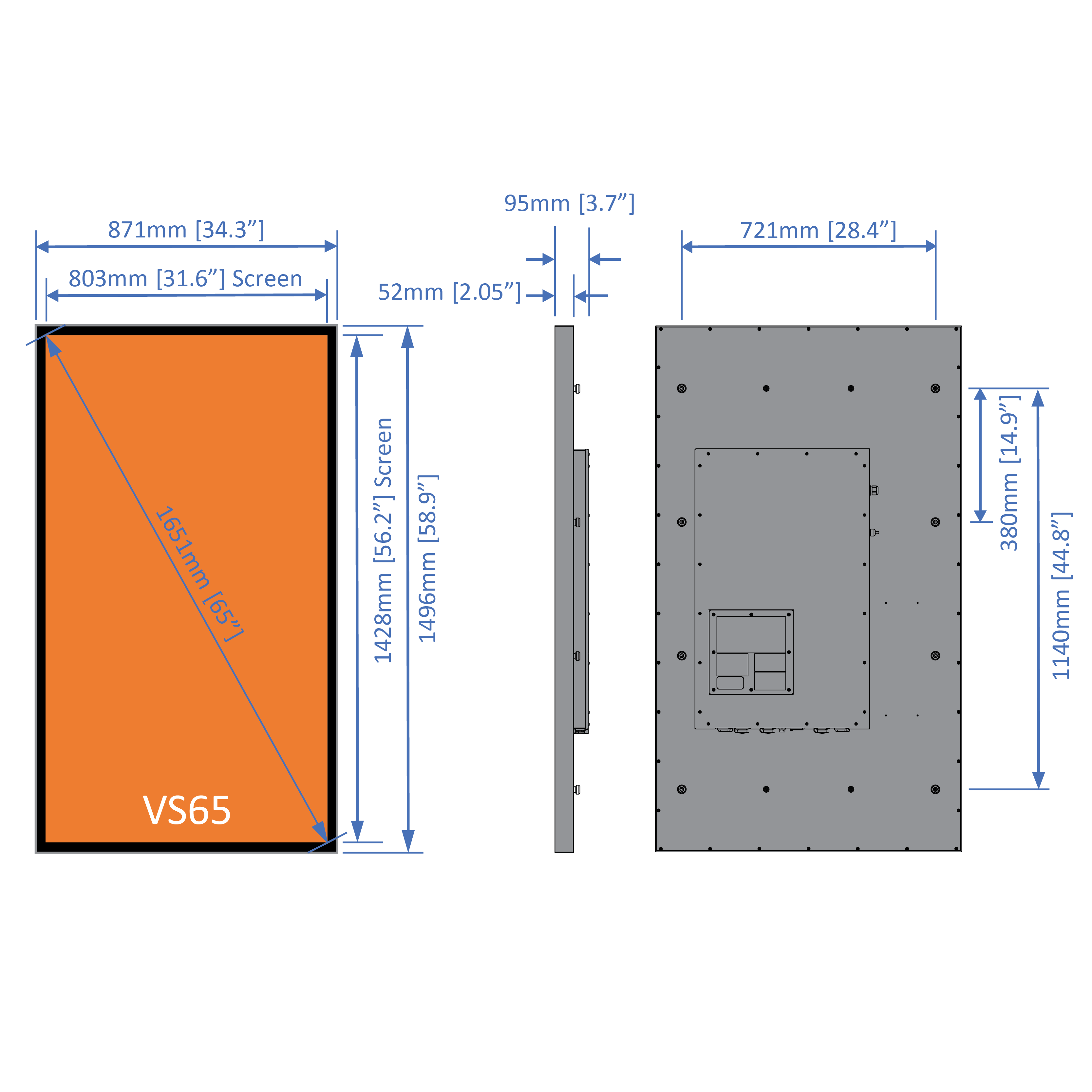 871mm [34.3”]

803mm [31.6”] Screen

1651mm [65”]

VS65

1428mm [56.2”] Screen

1496mm [58.9”]

95mm [3.7”]

52mm [2.05”]

721mm [28.4”]

380mm [14.9”]

1140mm [44.8”]