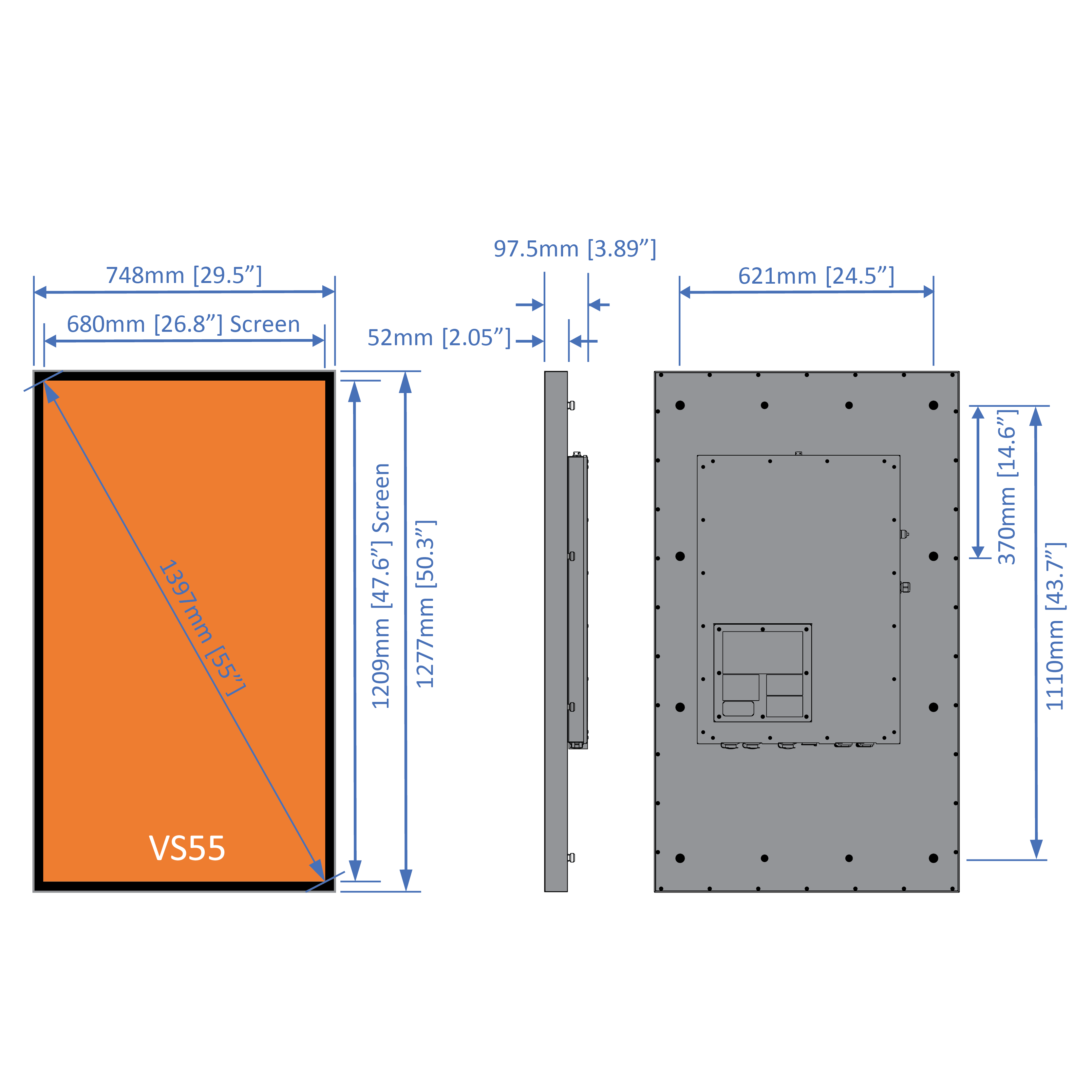 748mm [29.5”]

680mm [26.8”] Screen

1397mm [55”]

VS55

1209mm [47.6”] Screen

1277mm [50.3”]

97.5mm [3.89”]

52mm [2.05”]

621mm [24.5”]

370mm [14.6”]

1110mm [43.7”]