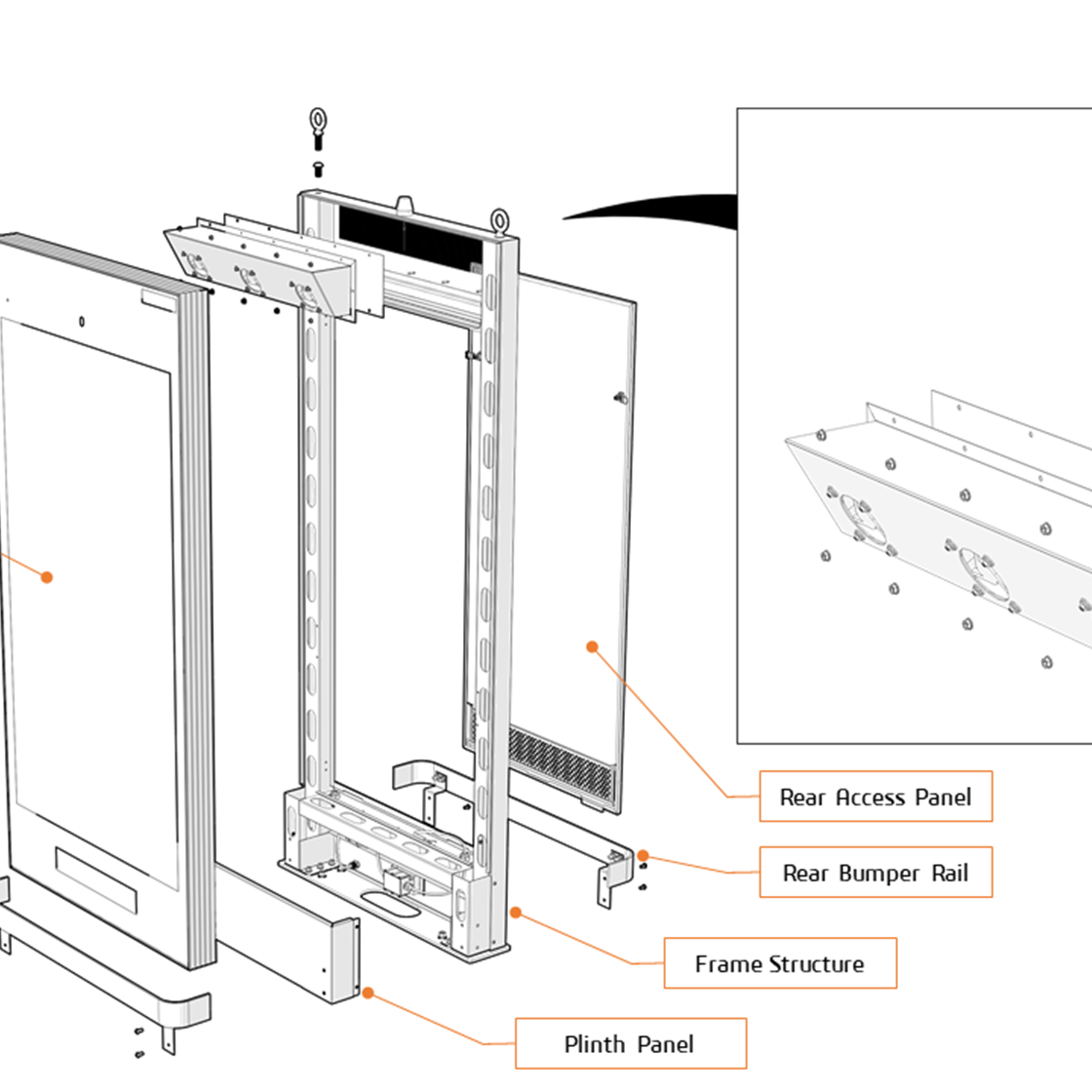 Rear Access Panel

Rear Bumper Rail

Frame Structure

Plinth Panel