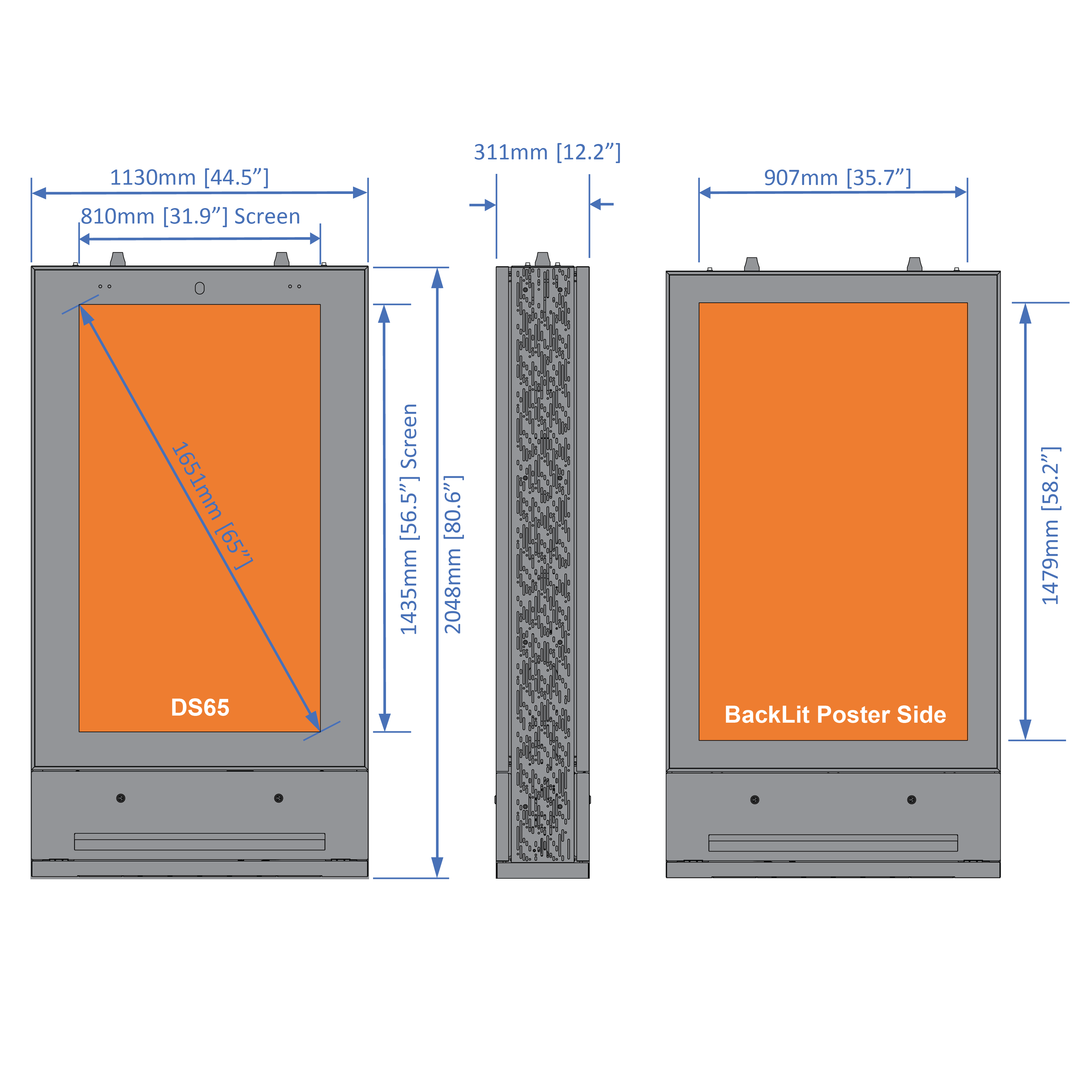 1130mm [44.5”]

810mm [31.9”] Screen

1651mm [65”]

DS65

1435mm [56.5”] Screen

2048mm [80.6”]

311mm [12.2”]

907mm [35.7”]

BackLit Poster Side

1479mm [58.2”]