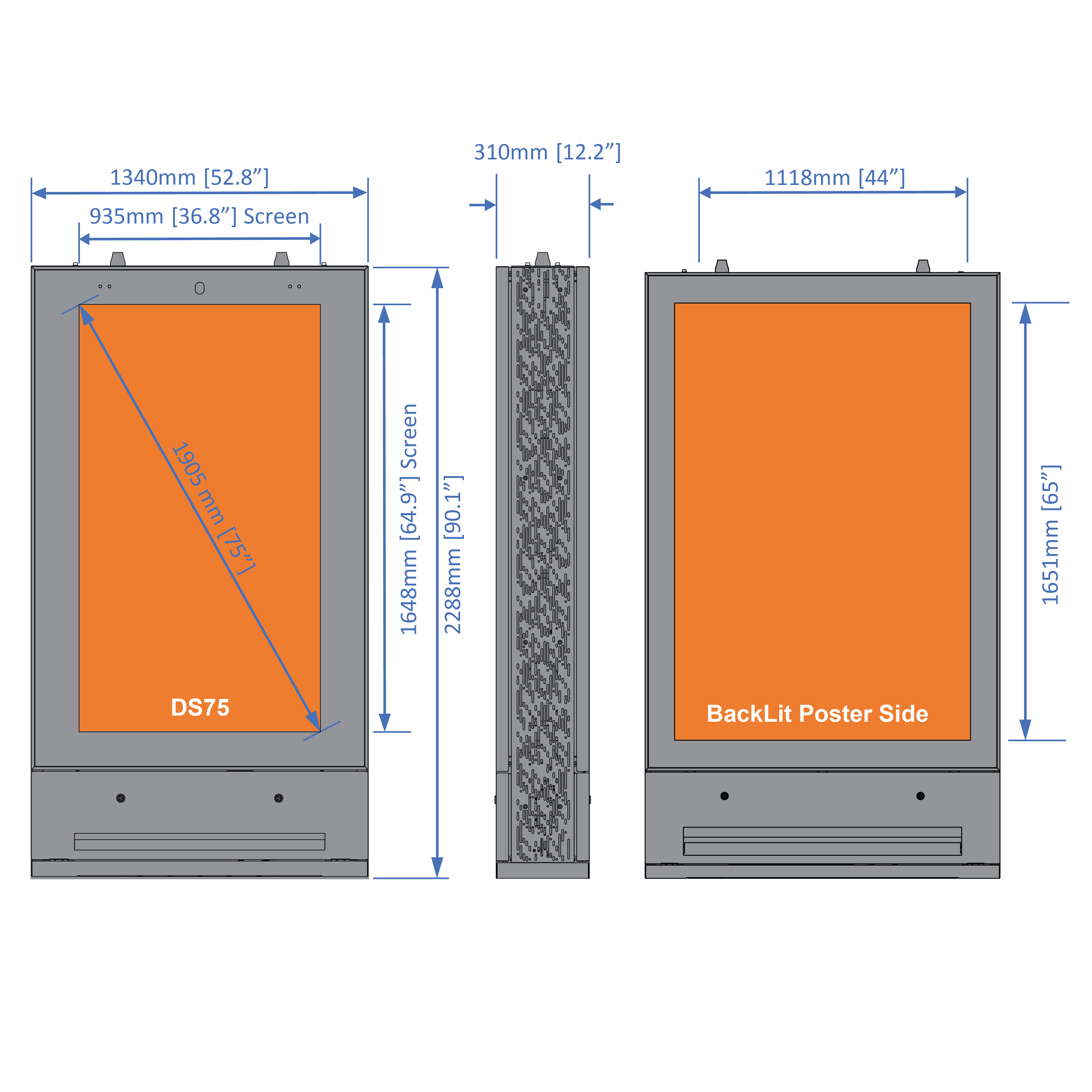 1340mm [52.8”]

935mm [36.8”] Screen

1905 mm [75”]

DS75

1648mm [64.9”] Screen

2288mm [90.1”]

310mm [12.2”]

1118mm [44”]

BackLit Poster Side

1651mm [65”]